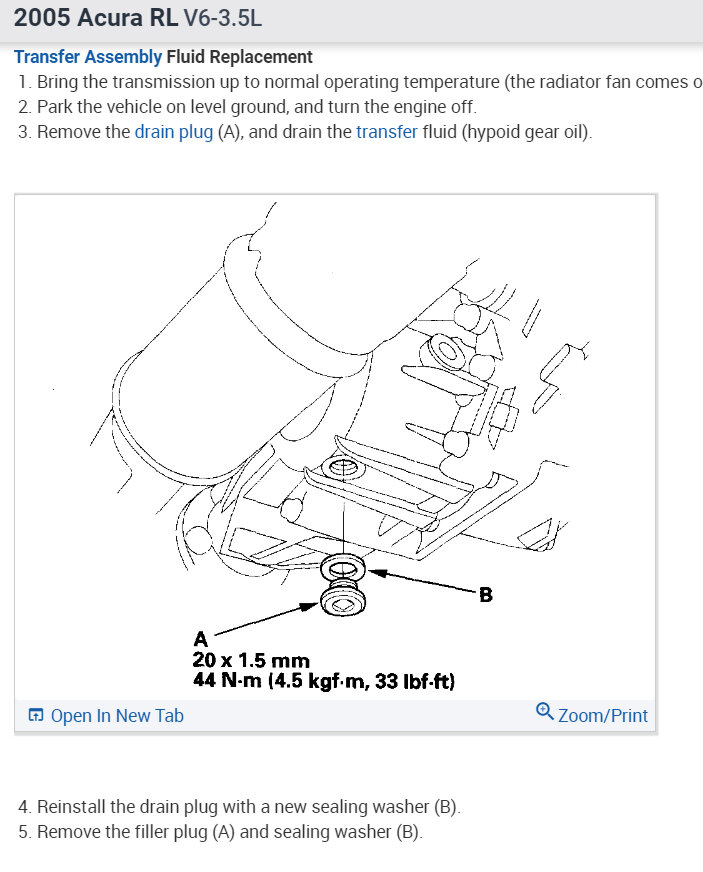 2005 Acura RL V6-3.5L

Transfer Assembly Fluid Replacement

1. Bring the transmission up to normal operating temperature (the radiator fan comes o
2. Park the vehicle on level ground, and turn the engine off.
3. Remove the drain plug (A), and drain the transfer fluid (hypoid gear oil).

B

A
20 x 1.5 mm
44 N·m (4.5 kgf·m, 33 lbf·ft)

Open In New Tab

Zoom/Print

4. Reinstall the drain plug with a new sealing washer (B).
5. Remove the filler plug (A) and sealing washer (B).