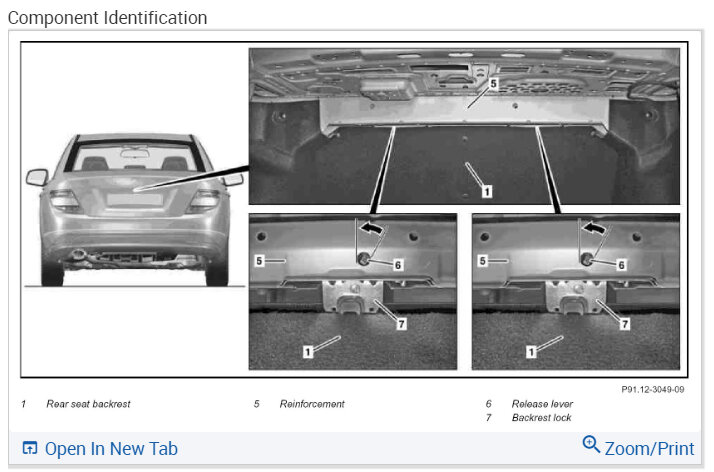 Component Identification

5

1

5

6

7

1

5

6

7

1

P91.12-3049-09

1 Rear seat backrest

5 Reinforcement

6 Release lever
7 Backrest lock

Open In New Tab

Zoom/Print