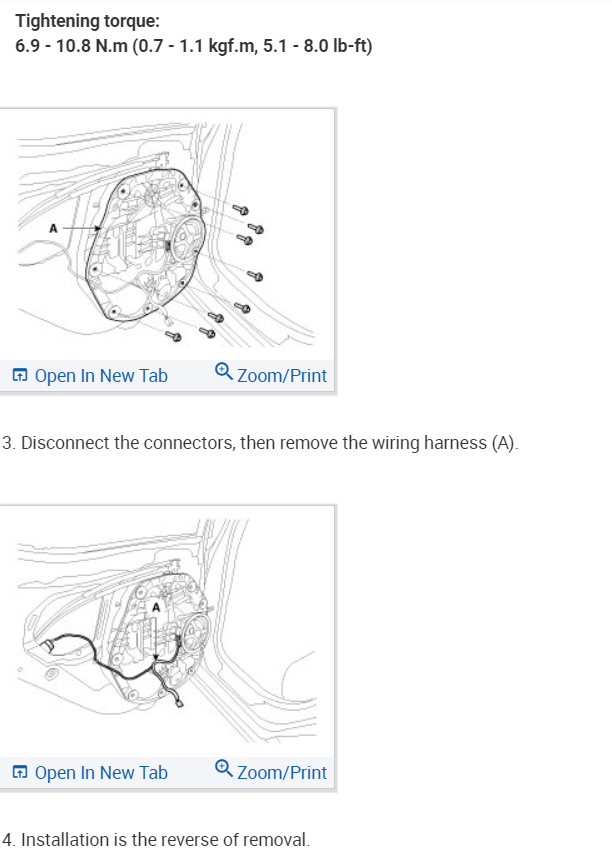 Tightening torque:
6.9 - 10.8 N.m (0.7 - 1.1 kgf.m, 5.1 - 8.0 lb-ft)

A

Open In New Tab Zoom/Print

3. Disconnect the connectors, then remove the wiring harness (A).

A

Open In New Tab Zoom/Print

4. Installation is the reverse of removal.