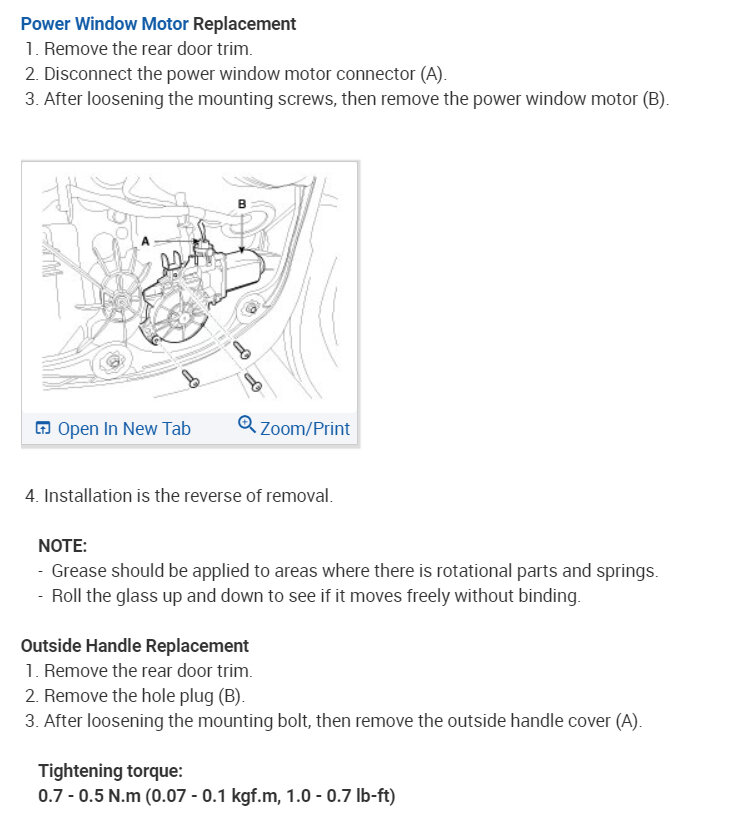 Power Window Motor Replacement
1. Remove the rear door trim.
2. Disconnect the power window motor connector (A).
3. After loosening the mounting screws, then remove the power window motor (B).

B
A

Open In New Tab Zoom/Print

4. Installation is the reverse of removal.

NOTE:
- Grease should be applied to areas where there is rotational parts and springs.
- Roll the glass up and down to see if it moves freely without binding.

Outside Handle Replacement
1. Remove the rear door trim.
2. Remove the hole plug (B).
3. After loosening the mounting bolt, then remove the outside handle cover (A).

Tightening torque:
0.7 - 0.5 N.m (0.07 - 0.1 kgf.m, 1.0 - 0.7 lb-ft)