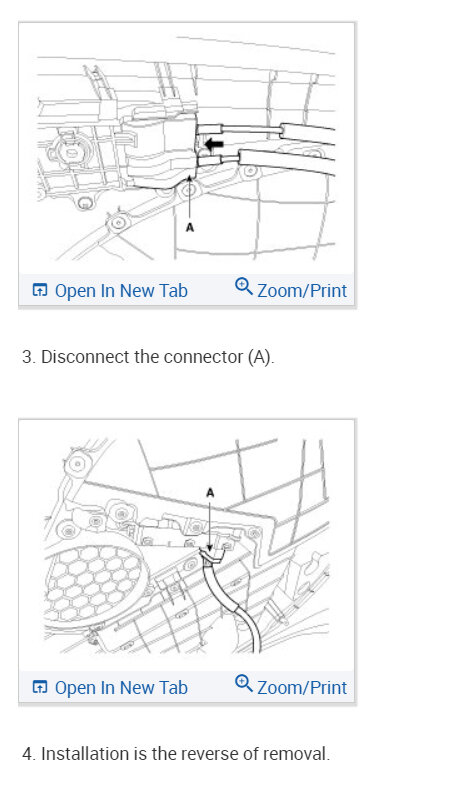 A

Open In New Tab Zoom/Print

3. Disconnect the connector (A).

A

Open In New Tab Zoom/Print

4. Installation is the reverse of removal.