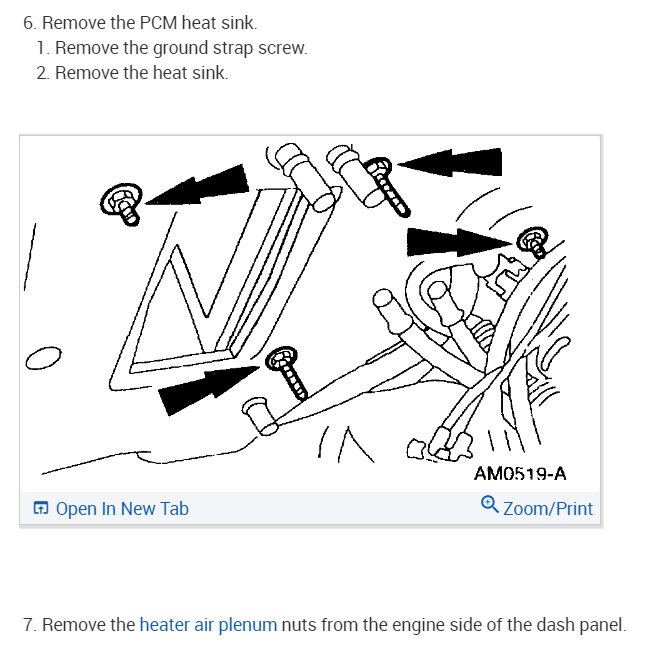 6. Remove the PCM heat sink.
1. Remove the ground strap screw.
2. Remove the heat sink.

AM0519-A

Open In New Tab

Zoom/Print

7. Remove the heater air plenum nuts from the engine side of the dash panel.