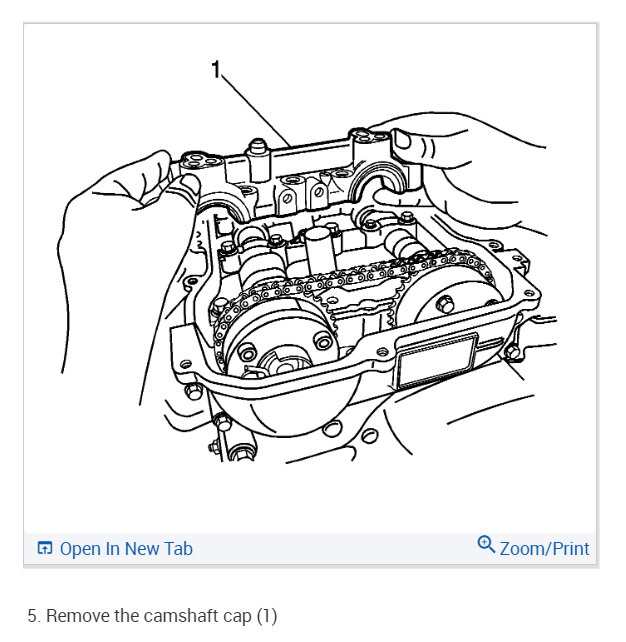 1

Open In New Tab

Zoom/Print

5. Remove the camshaft cap (1)