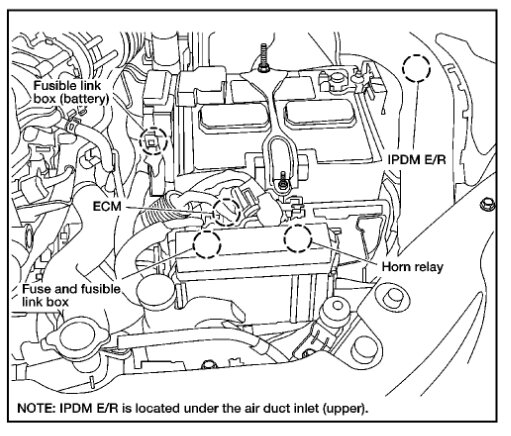 Fusible link box (battery)

IPDM E/R

ECM

Horn relay

Fuse and fusible link box

NOTE: IPDM E/R is located under the air duct inlet (upper).