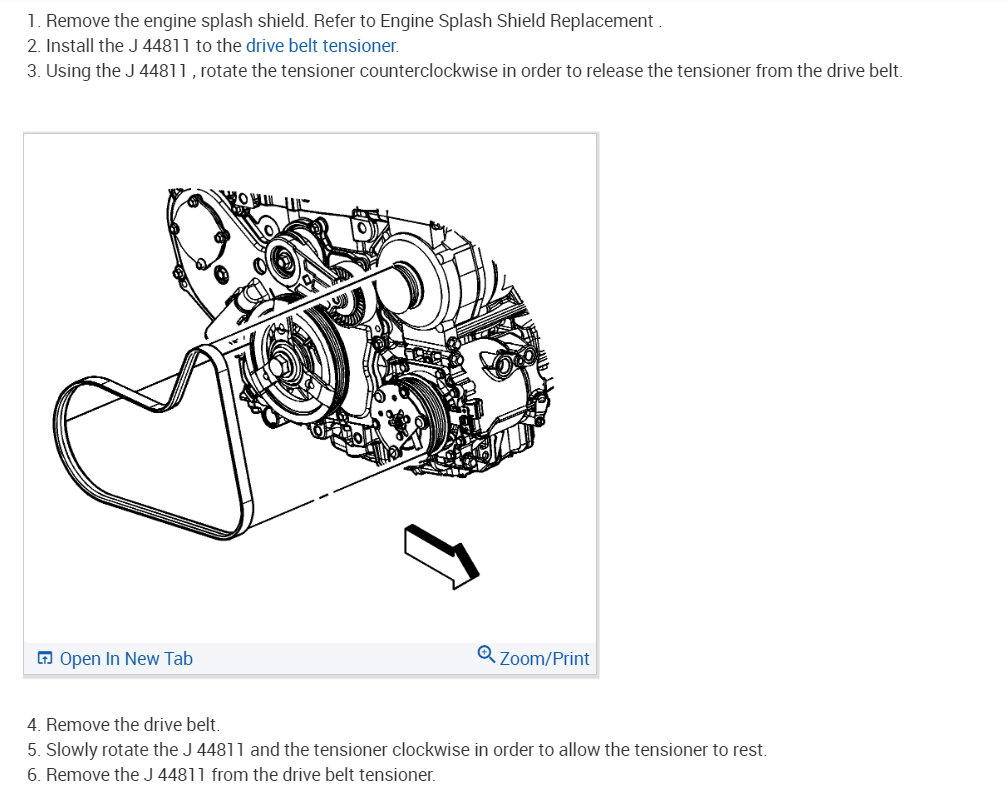 1. Remove the engine splash shield. Refer to Engine Splash Shield Replacement .
2. Install the J 44811 to the drive belt tensioner.
3. Using the J 44811 , rotate the tensioner counterclockwise in order to release the tensioner from the drive belt.

Open In New Tab
Zoom/Print

4. Remove the drive belt.
5. Slowly rotate the J 44811 and the tensioner clockwise in order to allow the tensioner to rest.
6. Remove the J 44811 from the drive belt tensioner.