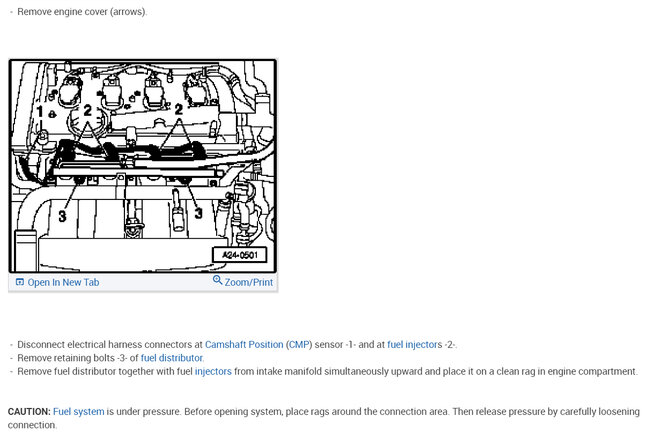 - Remove engine cover (arrows).

1
2
2
3
3
A24-0501

Open In New Tab
Zoom/Print

- Disconnect electrical harness connectors at Camshaft Position (CMP) sensor -1- and at fuel injectors -2-.
- Remove retaining bolts -3- of fuel distributor.
- Remove fuel distributor together with fuel injectors from intake manifold simultaneously upward and place it on a clean rag in engine compartment.

CAUTION: Fuel system is under pressure. Before opening system, place rags around the connection area. Then release pressure by carefully loosening connection.