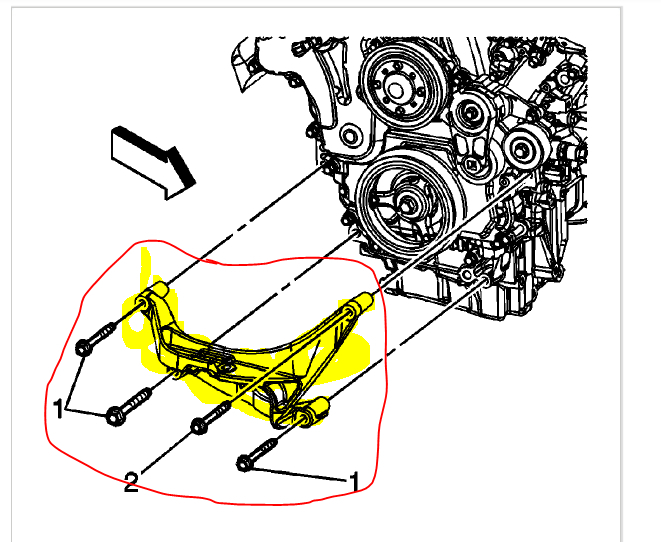 1
2
1