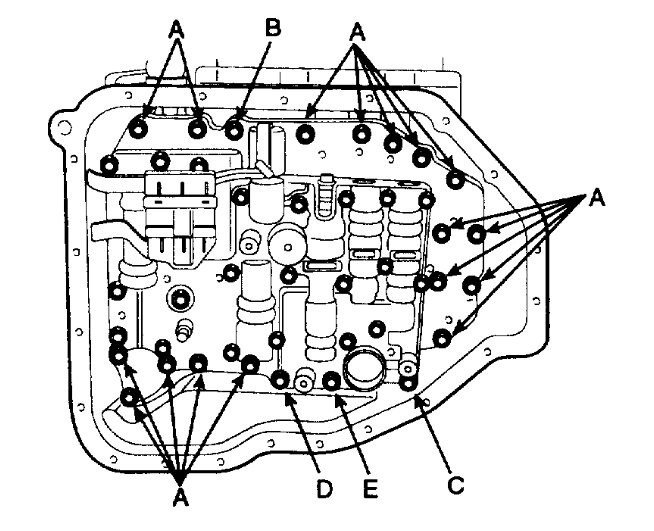 A
B
A
A
A
D
E
C