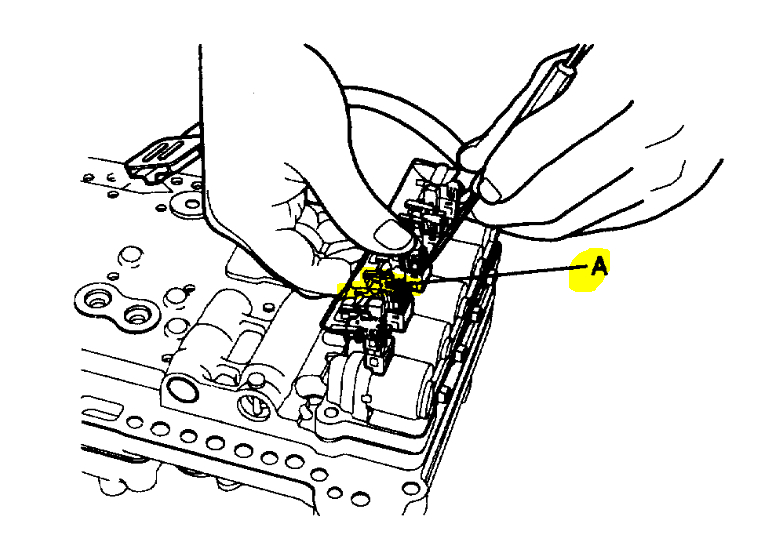 A