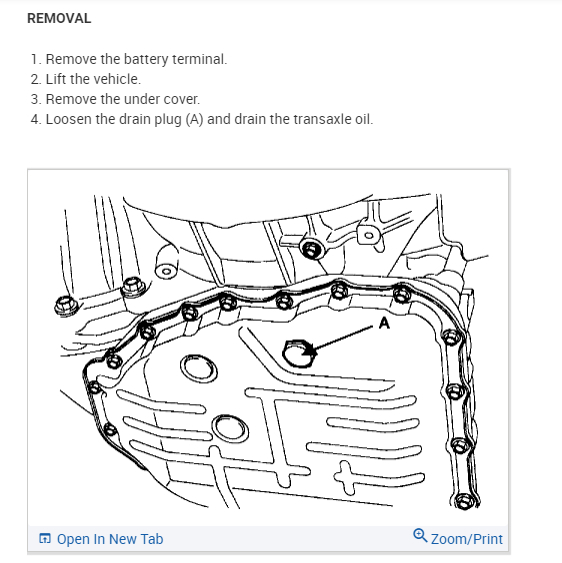 REMOVAL

1. Remove the battery terminal.
2. Lift the vehicle.
3. Remove the under cover.
4. Loosen the drain plug (A) and drain the transaxle oil.

A

Open In New Tab

Zoom/Print