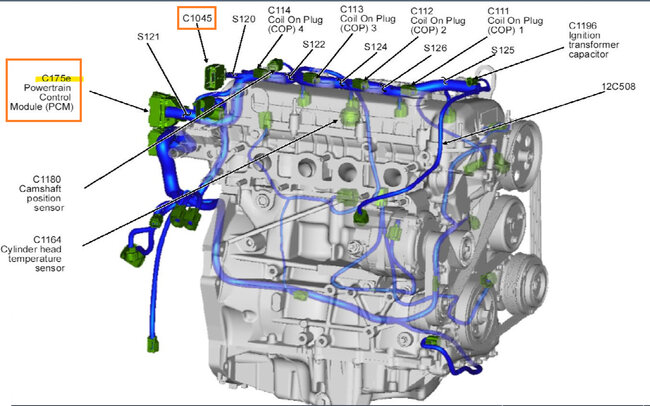 C1045

S120

C114
Coil On Plug
(COP) 4

C113
Coil On Plug
(COP) 3

C112
Coil On Plug
(COP) 2

C111
Coil On Plug
(COP) 1

C1196
Ignition
transformer
capacitor

S121

S122

S124

S126

S125

C175e
Powertrain
Control
Module (PCM)

12C508

C1180
Camshaft
position
sensor

C1164
Cylinder head
temperature
sensor