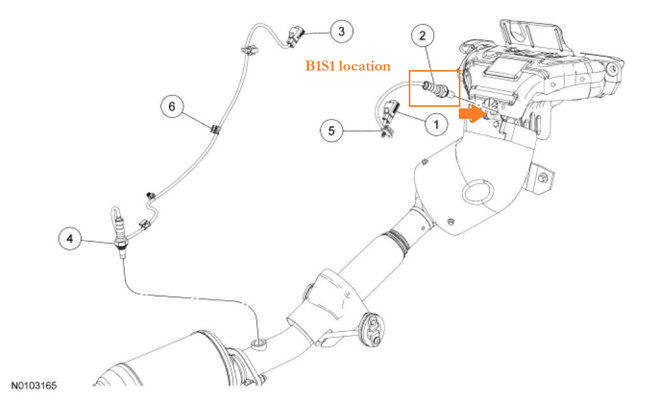 3

2

B1S1 location

6

5

1

4

N0103165