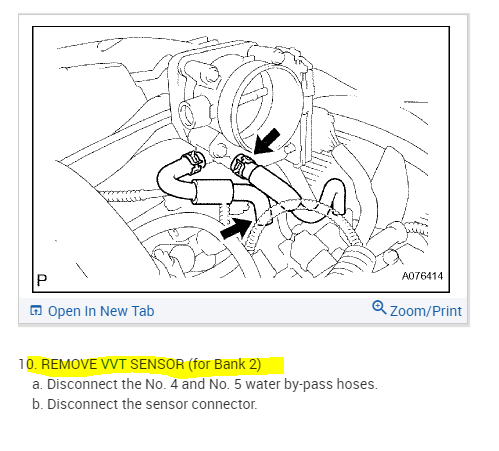 P

A076414

Open In New Tab

Zoom/Print

10. REMOVE VVT SENSOR (for Bank 2)

a. Disconnect the No. 4 and No. 5 water by-pass hoses.

b. Disconnect the sensor connector.