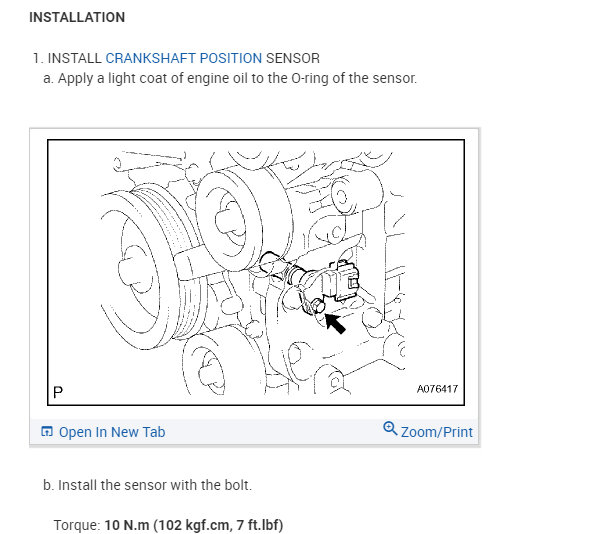 INSTALLATION

1. INSTALL CRANKSHAFT POSITION SENSOR
a. Apply a light coat of engine oil to the O-ring of the sensor.

P

A076417

Open In New Tab

Zoom/Print

b. Install the sensor with the bolt.

Torque: 10 N.m (102 kgf.cm, 7 ft.lbf)