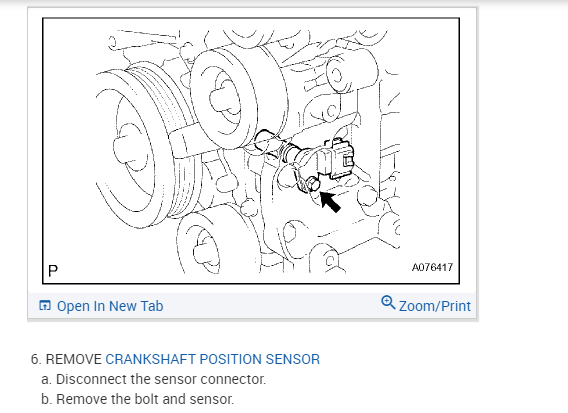 P

A076417

Open In New Tab

Zoom/Print

6. REMOVE CRANKSHAFT POSITION SENSOR

a. Disconnect the sensor connector.

b. Remove the bolt and sensor.