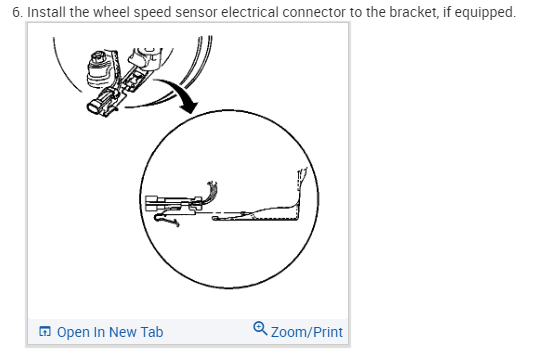 6. Install the wheel speed sensor electrical connector to the bracket, if equipped.

Open In New Tab

Zoom/Print