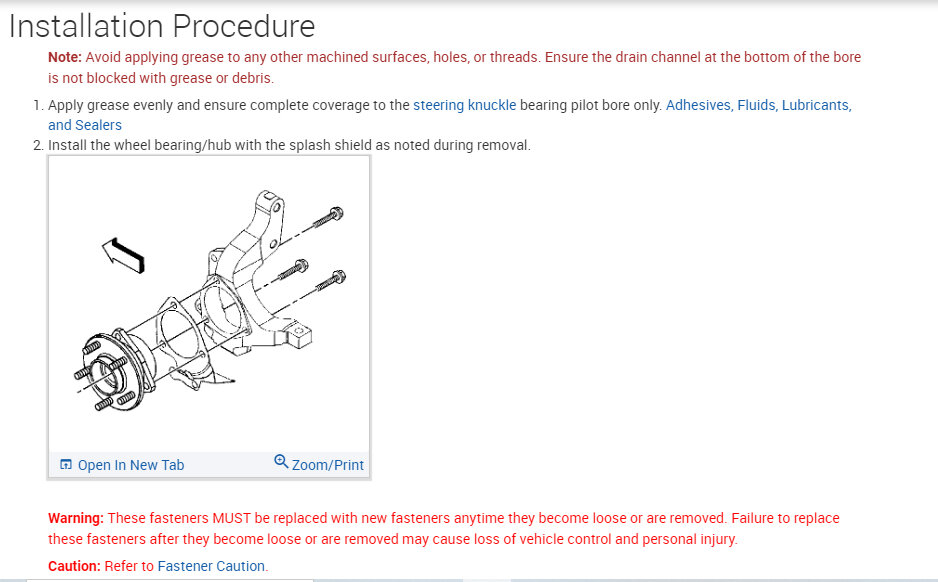 Installation Procedure

Note: Avoid applying grease to any other machined surfaces, holes, or threads. Ensure the drain channel at the bottom of the bore is not blocked with grease or debris.

1. Apply grease evenly and ensure complete coverage to the steering knuckle bearing pilot bore only. Adhesives, Fluids, Lubricants, and Sealers
2. Install the wheel bearing/hub with the splash shield as noted during removal.

Open In New Tab
Zoom/Print

Warning: These fasteners MUST be replaced with new fasteners anytime they become loose or are removed. Failure to replace these fasteners after they become loose or are removed may cause loss of vehicle control and personal injury.

Caution: Refer to Fastener Caution.