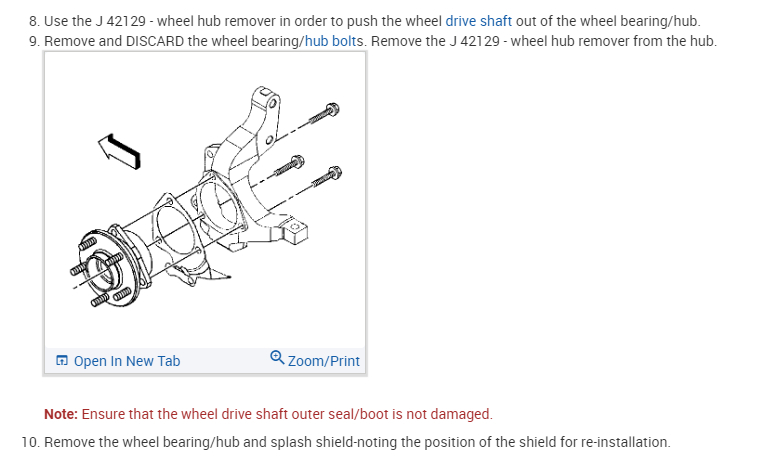 8. Use the J 42129 - wheel hub remover in order to push the wheel drive shaft out of the wheel bearing/hub.
9. Remove and DISCARD the wheel bearing/hub bolts. Remove the J 42129 - wheel hub remover from the hub.

Open In New Tab
Zoom/Print

Note: Ensure that the wheel drive shaft outer seal/boot is not damaged.

10. Remove the wheel bearing/hub and splash shield-noting the position of the shield for re-installation.