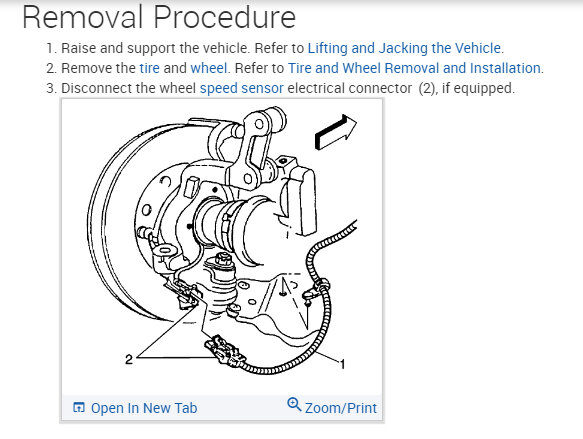 Removal Procedure

1. Raise and support the vehicle. Refer to Lifting and Jacking the Vehicle.
2. Remove the tire and wheel. Refer to Tire and Wheel Removal and Installation.
3. Disconnect the wheel speed sensor electrical connector (2), if equipped.

2
1

Open In New Tab
Zoom/Print