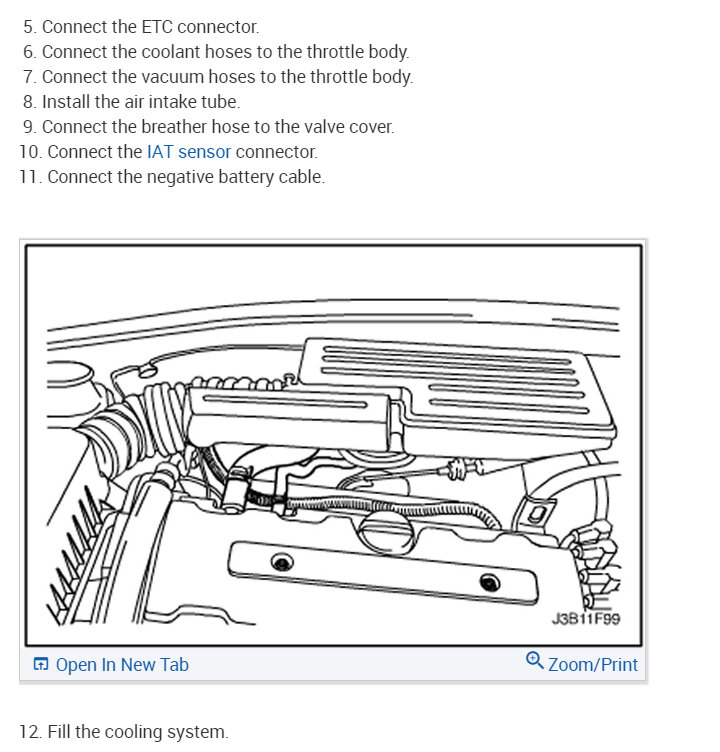 5. Connect the ETC connector.
6. Connect the coolant hoses to the throttle body.
7. Connect the vacuum hoses to the throttle body.
8. Install the air intake tube.
9. Connect the breather hose to the valve cover.
10. Connect the IAT sensor connector.
11. Connect the negative battery cable.

J3B11F99

Open In New Tab

Zoom/Print

12. Fill the cooling system.