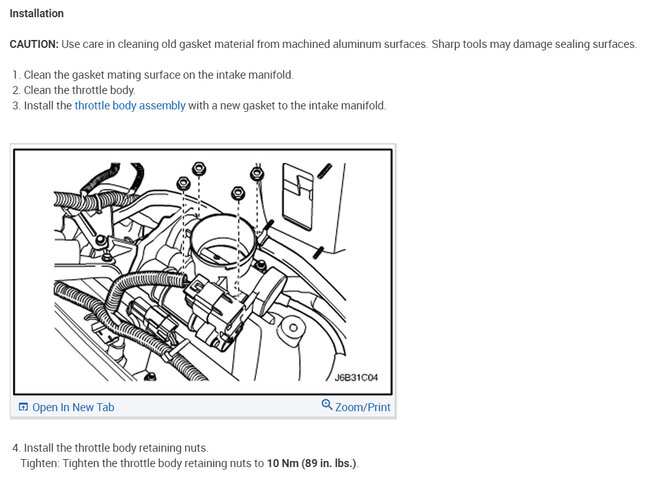 Installation

CAUTION: Use care in cleaning old gasket material from machined aluminum surfaces. Sharp tools may damage sealing surfaces.

1. Clean the gasket mating surface on the intake manifold.
2. Clean the throttle body.
3. Install the throttle body assembly with a new gasket to the intake manifold.

J6B31C04

Open In New Tab

Zoom/Print

4. Install the throttle body retaining nuts.
Tighten: Tighten the throttle body retaining nuts to 10 Nm (89 in. lbs.).