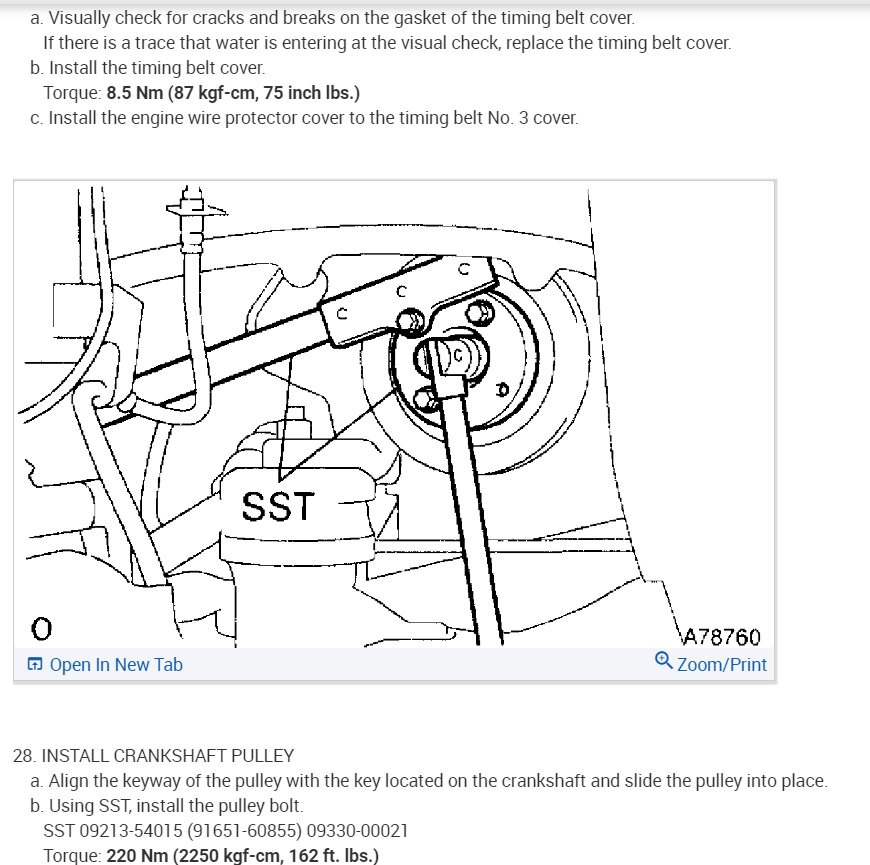 a. Visually check for cracks and breaks on the gasket of the timing belt cover.
If there is a trace that water is entering at the visual check, replace the timing belt cover.
b. Install the timing belt cover.
Torque: 8.5 Nm (87 kgf-cm, 75 inch lbs.)
c. Install the engine wire protector cover to the timing belt No. 3 cover.

SST
O
A78760
Open In New Tab
Zoom/Print

28. INSTALL CRANKSHAFT PULLEY
a. Align the keyway of the pulley with the key located on the crankshaft and slide the pulley into place.
b. Using SST, install the pulley bolt.
SST 09213-54015 (91651-60855) 09330-00021
Torque: 220 Nm (2250 kgf-cm, 162 ft. lbs.)