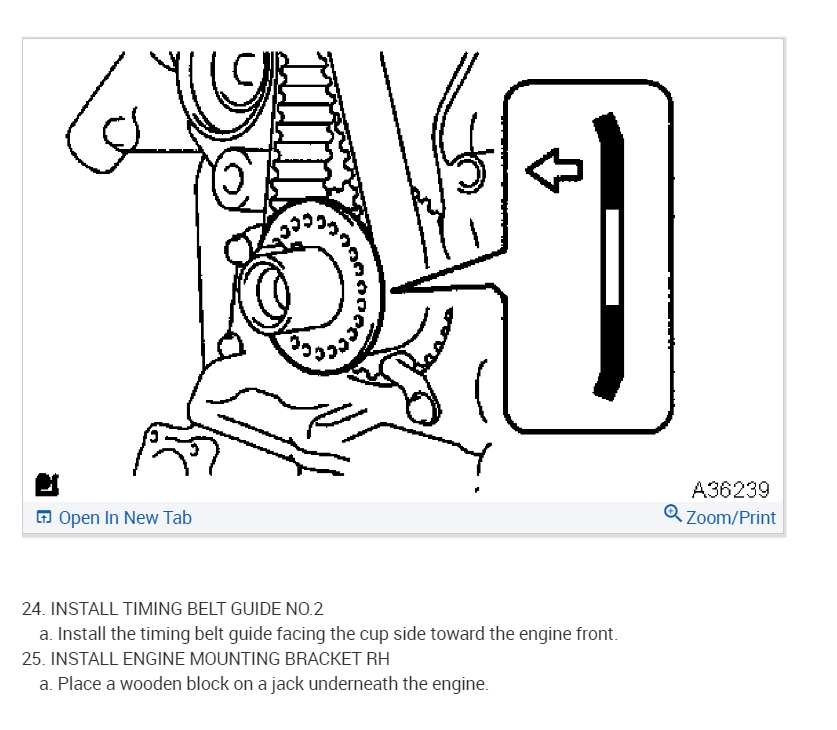 A36239
Open In New Tab
Zoom/Print

24. INSTALL TIMING BELT GUIDE NO.2
a. Install the timing belt guide facing the cup side toward the engine front.
25. INSTALL ENGINE MOUNTING BRACKET RH
a. Place a wooden block on a jack underneath the engine.