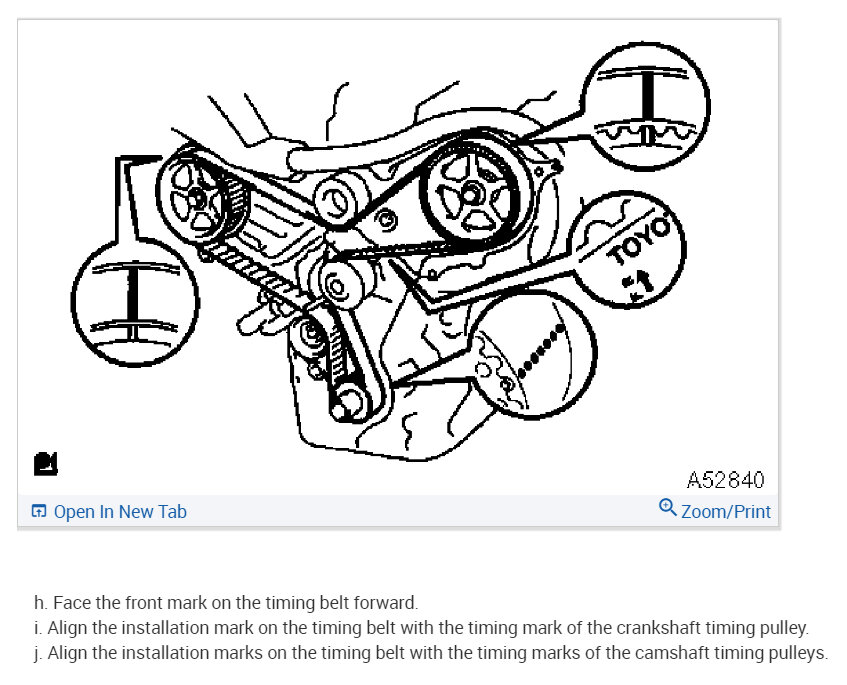 TOYO

A52840

Open In New Tab

Zoom/Print

h. Face the front mark on the timing belt forward.
i. Align the installation mark on the timing belt with the timing mark of the crankshaft timing pulley.
j. Align the installation marks on the timing belt with the timing marks of the camshaft timing pulleys.