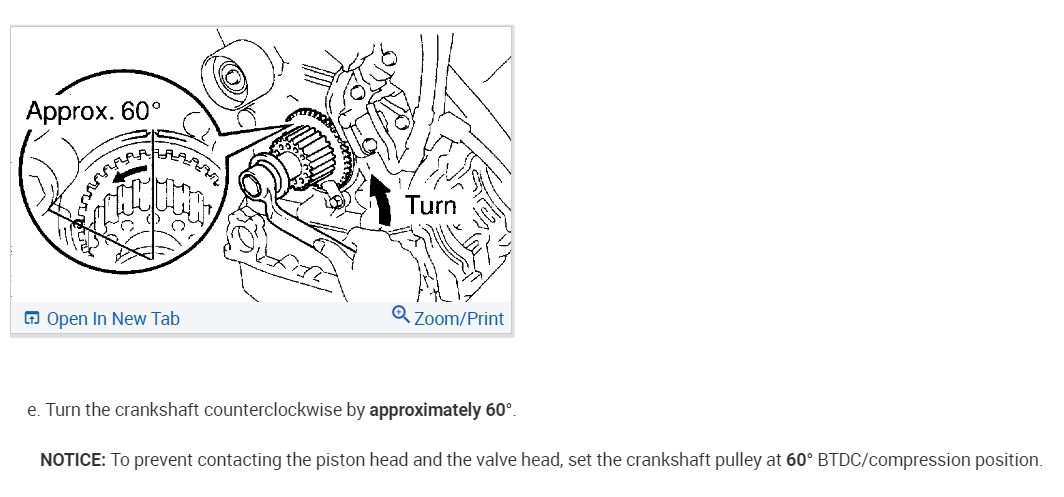 Approx. 60°

Turn

Open In New Tab

Zoom/Print

e. Turn the crankshaft counterclockwise by approximately 60°.

NOTICE: To prevent contacting the piston head and the valve head, set the crankshaft pulley at 60° BTDC/compression position.