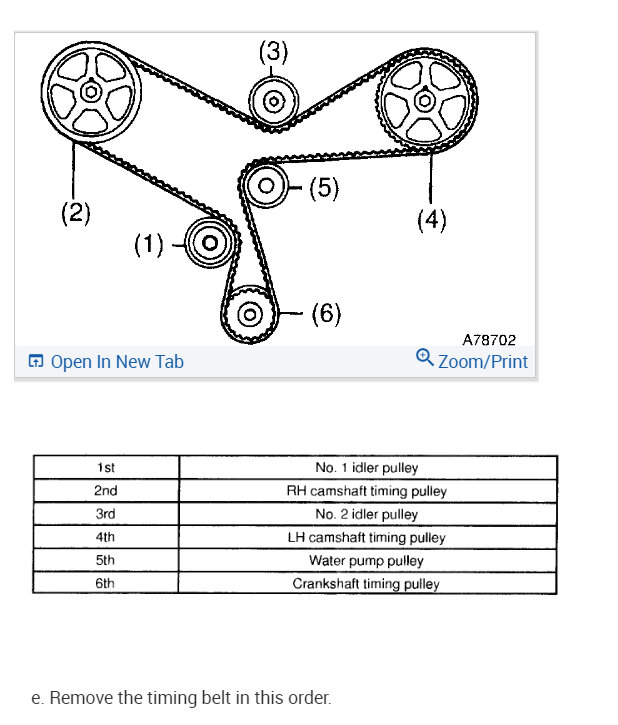 (3)

(2)

(1)

(5)

(4)

(6)

A78702

Open In New Tab

Zoom/Print

| 1st | No. 1 idler pulley |
|---|---|
| 2nd | RH camshaft timing pulley |
| 3rd | No. 2 idler pulley |
| 4th | LH camshaft timing pulley |
| 5th | Water pump pulley |
| 6th | Crankshaft timing pulley |

e. Remove the timing belt in this order.