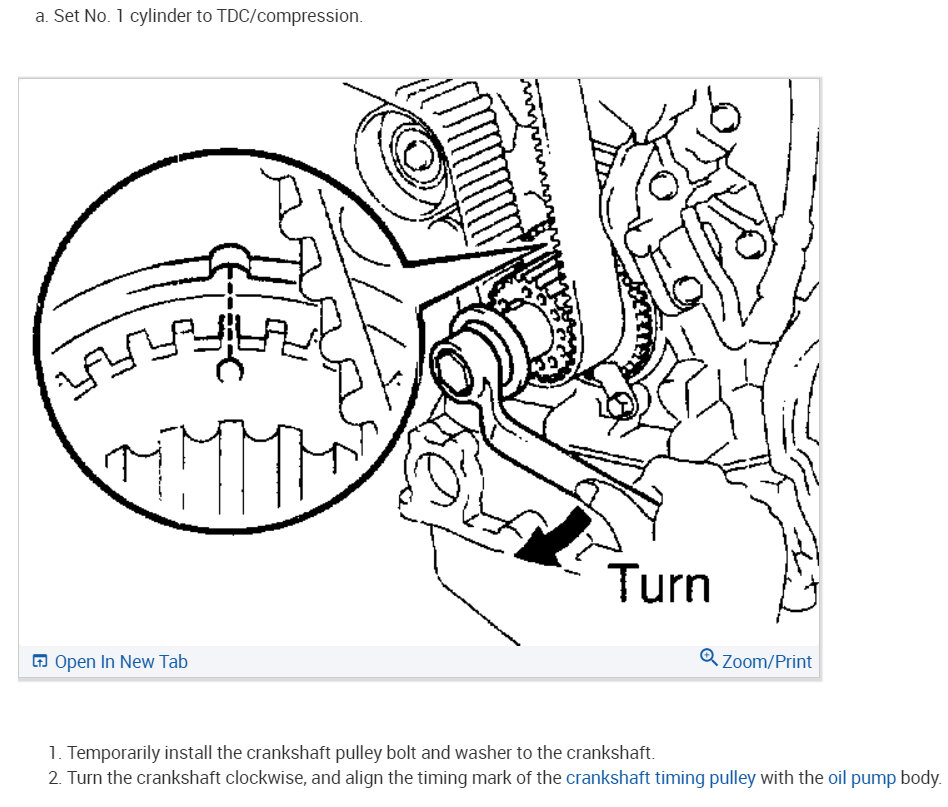 a. Set No. 1 cylinder to TDC/compression.

Turn

Open In New Tab

Zoom/Print

1. Temporarily install the crankshaft pulley bolt and washer to the crankshaft.
2. Turn the crankshaft clockwise, and align the timing mark of the crankshaft timing pulley with the oil pump body.