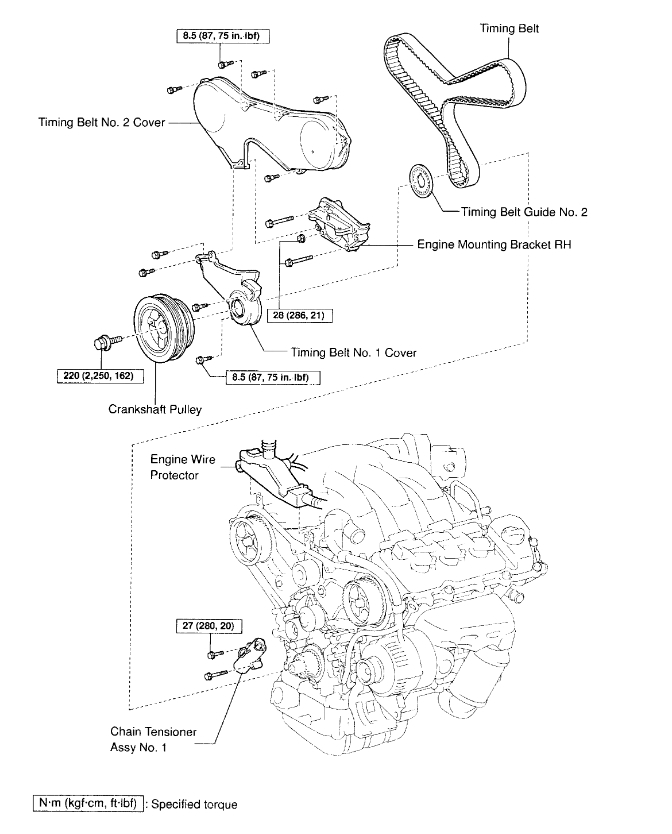 8.5 (87, 75 in. lbf)

Timing Belt

Timing Belt No. 2 Cover

Timing Belt Guide No. 2

Engine Mounting Bracket RH

28 (286, 21)

Timing Belt No. 1 Cover

220 (2,250, 162)

8.5 (87, 75 in. lbf)

Crankshaft Pulley

Engine Wire Protector

27 (280, 20)

Chain Tensioner Assy No. 1

N·m (kgf·cm, ft·lbf) : Specified torque