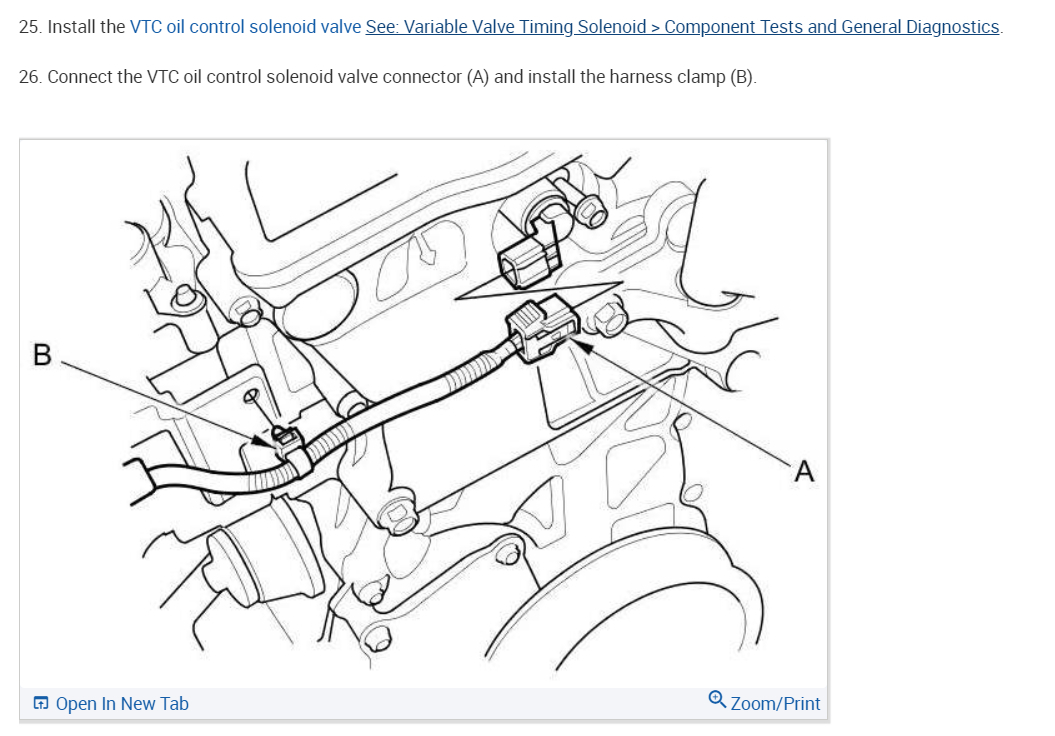 25. Install the VTC oil control solenoid valve See: Variable Valve Timing Solenoid > Component Tests and General Diagnostics.

26. Connect the VTC oil control solenoid valve connector (A) and install the harness clamp (B).

B

A

Open In New Tab

Zoom/Print