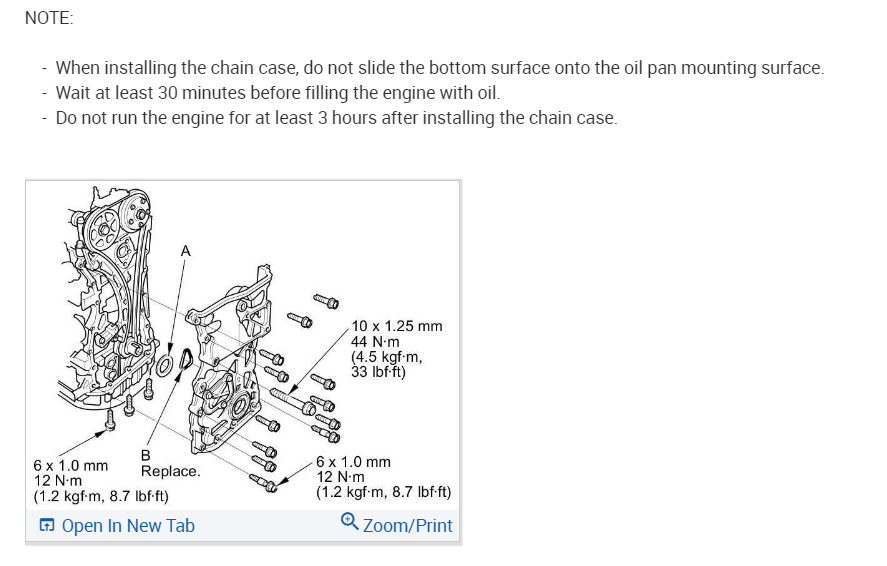 NOTE:

- When installing the chain case, do not slide the bottom surface onto the oil pan mounting surface.
- Wait at least 30 minutes before filling the engine with oil.
- Do not run the engine for at least 3 hours after installing the chain case.

A

10 x 1.25 mm
44 N·m
(4.5 kgf·m,
33 lbf·ft)

B
Replace.

6 x 1.0 mm
12 N·m
(1.2 kgf·m, 8.7 lbf·ft)

6 x 1.0 mm
12 N·m
(1.2 kgf·m, 8.7 lbf·ft)

Open In New Tab

Zoom/Print