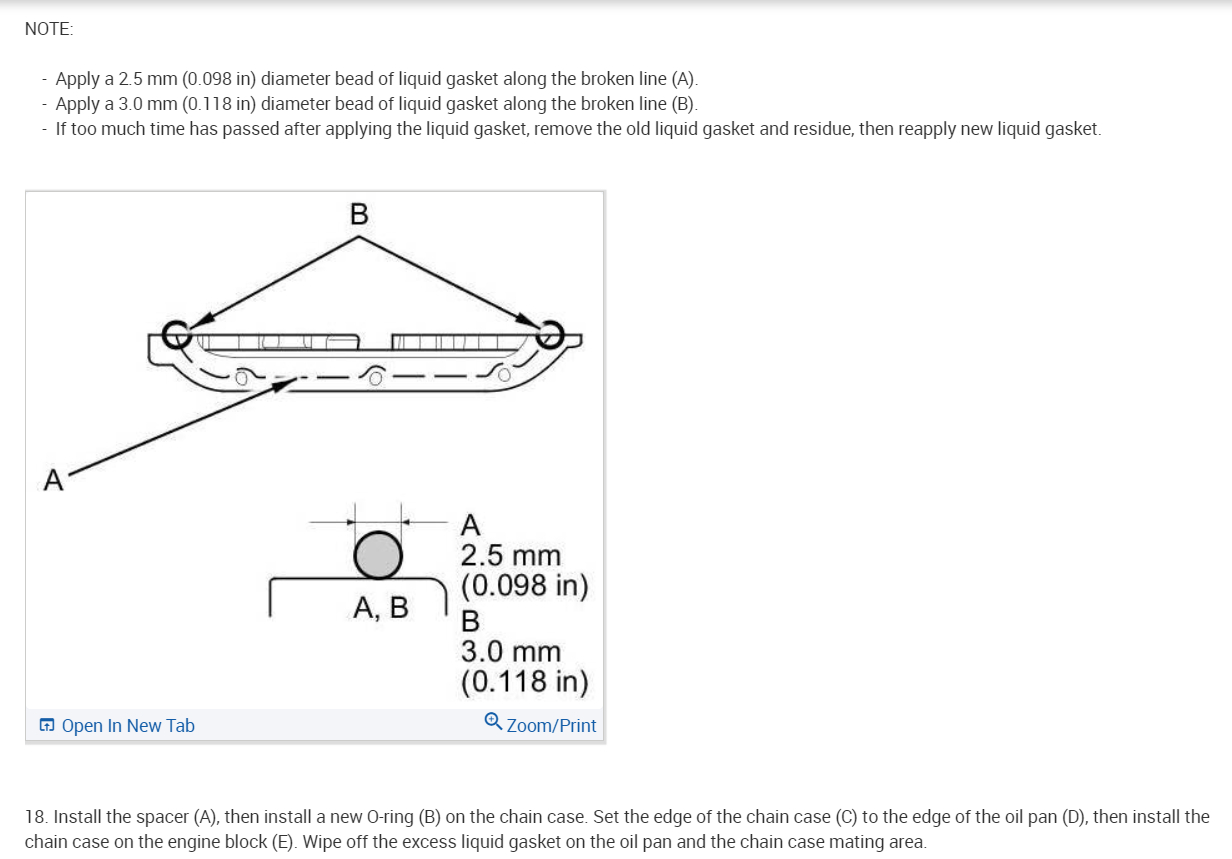 NOTE:

- Apply a 2.5 mm (0.098 in) diameter bead of liquid gasket along the broken line (A).
- Apply a 3.0 mm (0.118 in) diameter bead of liquid gasket along the broken line (B).
- If too much time has passed after applying the liquid gasket, remove the old liquid gasket and residue, then reapply new liquid gasket.

B

A

A, B

A
2.5 mm
(0.098 in)
B
3.0 mm
(0.118 in)

Open In New Tab

Zoom/Print

18. Install the spacer (A), then install a new O-ring (B) on the chain case. Set the edge of the chain case (C) to the edge of the oil pan (D), then install the chain case on the engine block (E). Wipe off the excess liquid gasket on the oil pan and the chain case mating area.