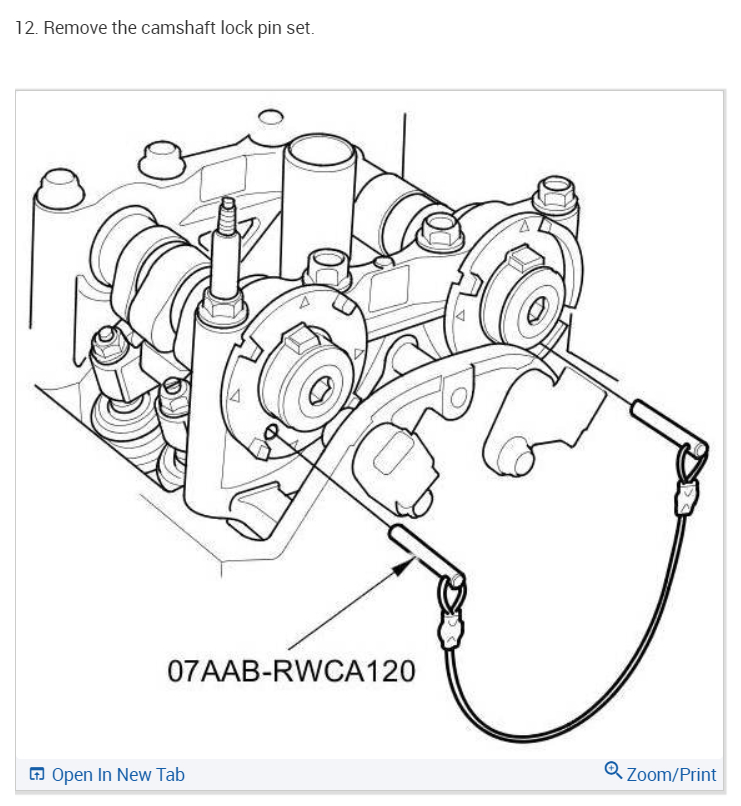 12. Remove the camshaft lock pin set.

07AAB-RWCA120

Open In New Tab

Zoom/Print