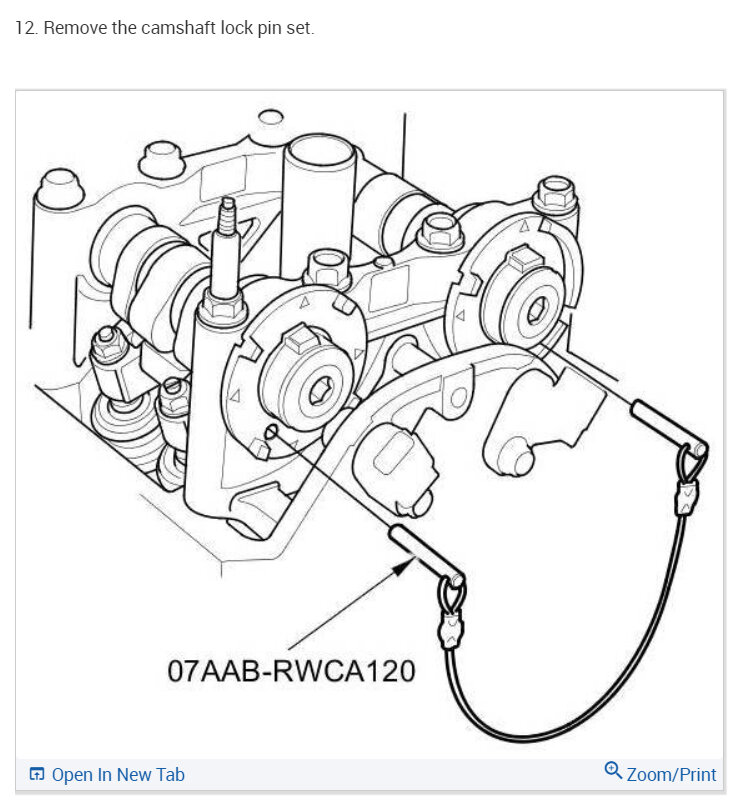 12. Remove the camshaft lock pin set.

07AAB-RWCA120

Open In New Tab

Zoom/Print