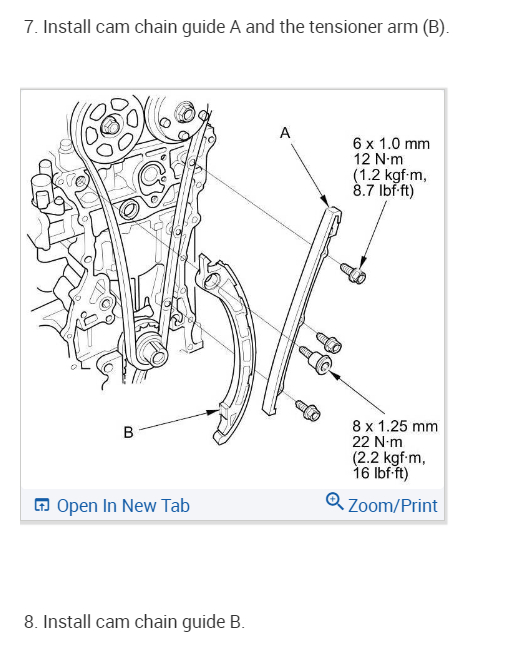 7. Install cam chain guide A and the tensioner arm (B).

A

6 x 1.0 mm
12 N·m
(1.2 kgf·m,
8.7 lbf·ft)

B

8 x 1.25 mm
22 N·m
(2.2 kgf·m,
16 lbf·ft)

Open In New Tab

Zoom/Print

8. Install cam chain guide B.