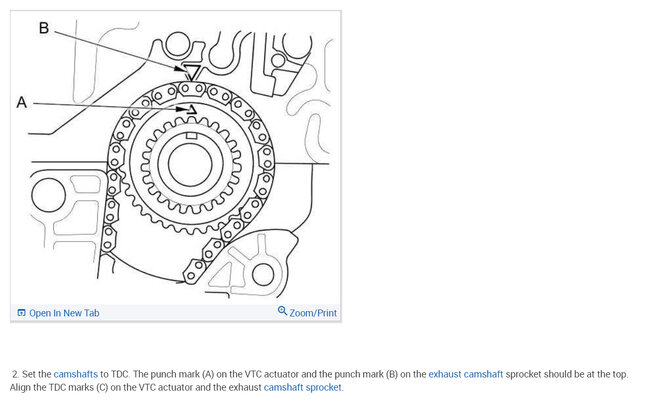 B

A

Open In New Tab

Zoom/Print

2. Set the camshafts to TDC. The punch mark (A) on the VTC actuator and the punch mark (B) on the exhaust camshaft sprocket should be at the top. Align the TDC marks (C) on the VTC actuator and the exhaust camshaft sprocket.