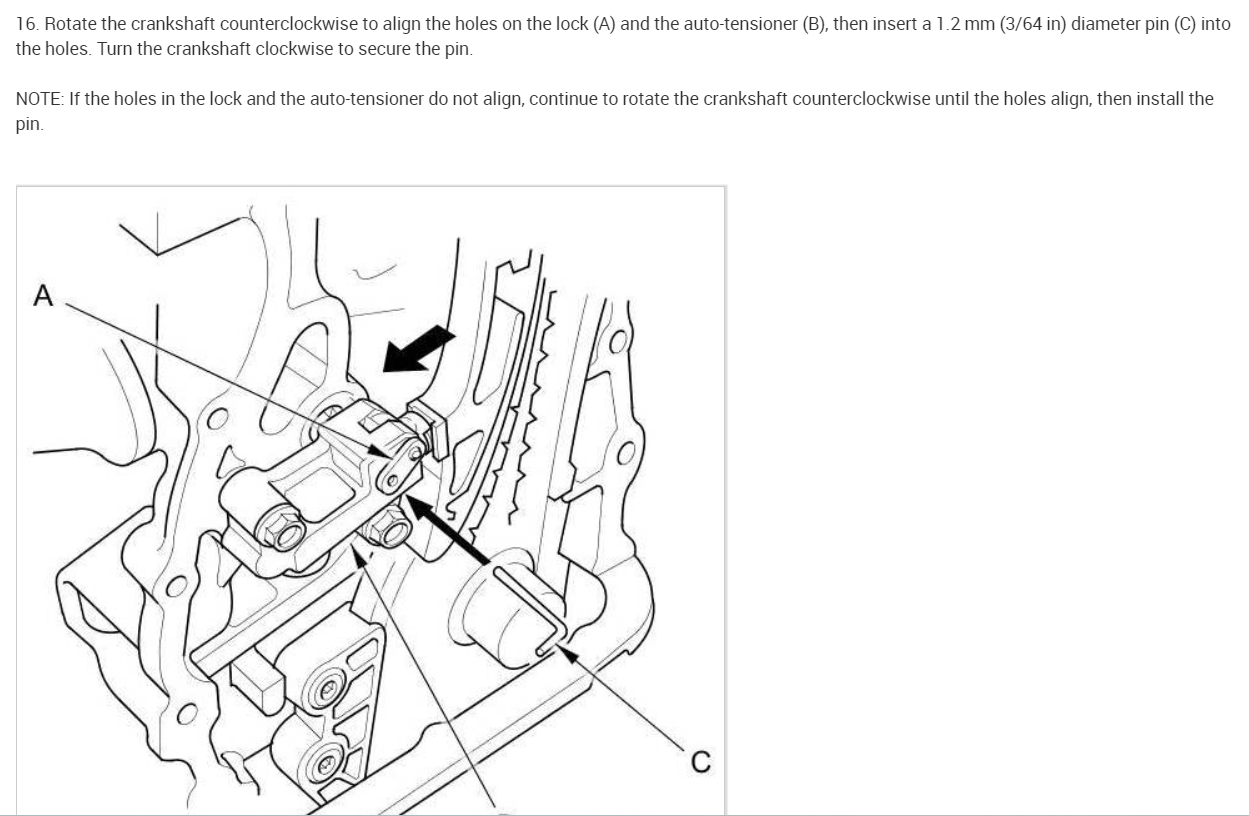 16. Rotate the crankshaft counterclockwise to align the holes on the lock (A) and the auto-tensioner (B), then insert a 1.2 mm (3/64 in) diameter pin (C) into the holes. Turn the crankshaft clockwise to secure the pin.

NOTE: If the holes in the lock and the auto-tensioner do not align, continue to rotate the crankshaft counterclockwise until the holes align, then install the pin.

A

C