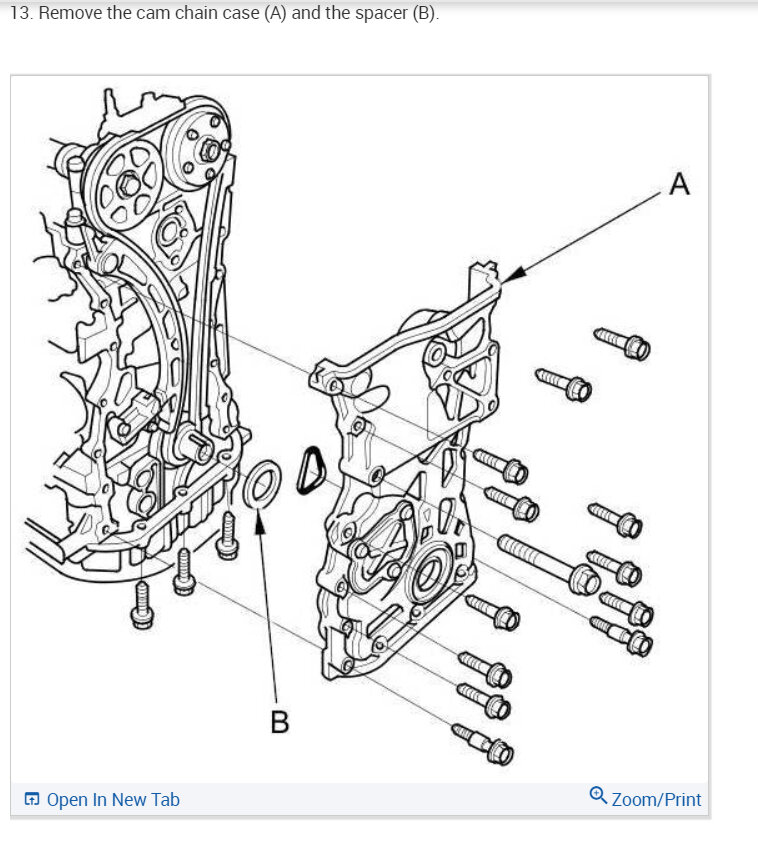 13. Remove the cam chain case (A) and the spacer (B).

A

B

Open In New Tab

Zoom/Print