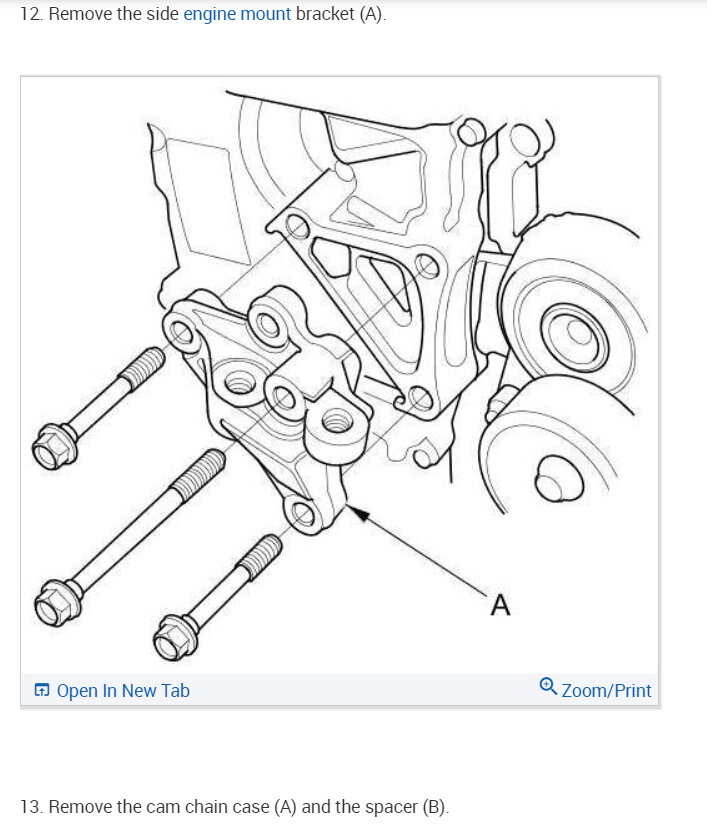 12. Remove the side engine mount bracket (A).

A

Open In New Tab

Zoom/Print

13. Remove the cam chain case (A) and the spacer (B).