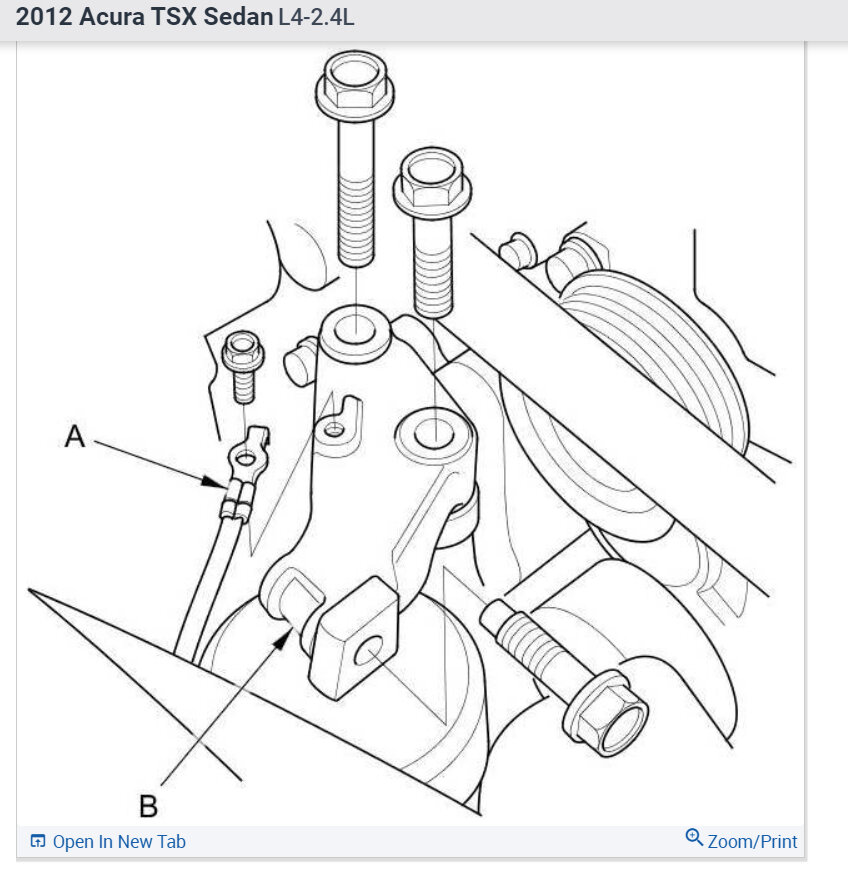 2012 Acura TSX Sedan L4-2.4L

A

B

Open In New Tab

Zoom/Print