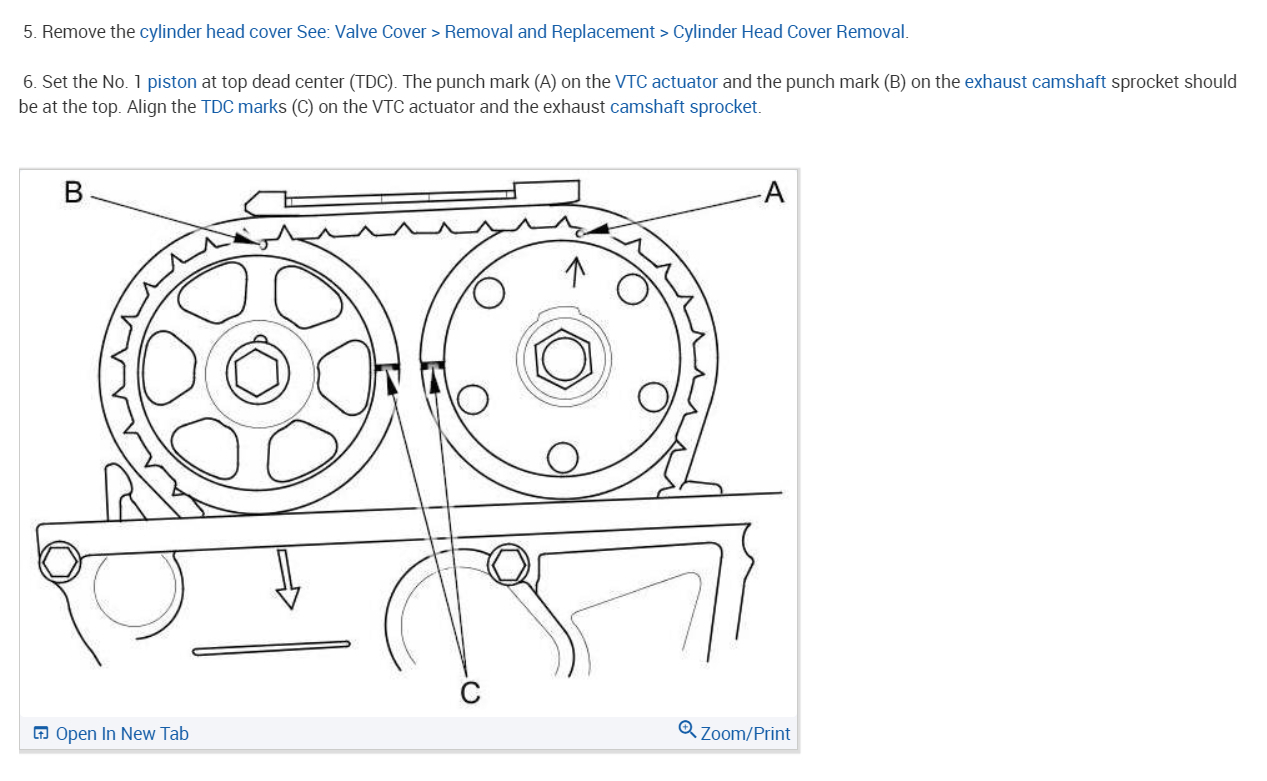 5. Remove the cylinder head cover See: Valve Cover > Removal and Replacement > Cylinder Head Cover Removal.

6. Set the No. 1 piston at top dead center (TDC). The punch mark (A) on the VTC actuator and the punch mark (B) on the exhaust camshaft sprocket should be at the top. Align the TDC marks (C) on the VTC actuator and the exhaust camshaft sprocket.

B

A

C

Open In New Tab

Zoom/Print