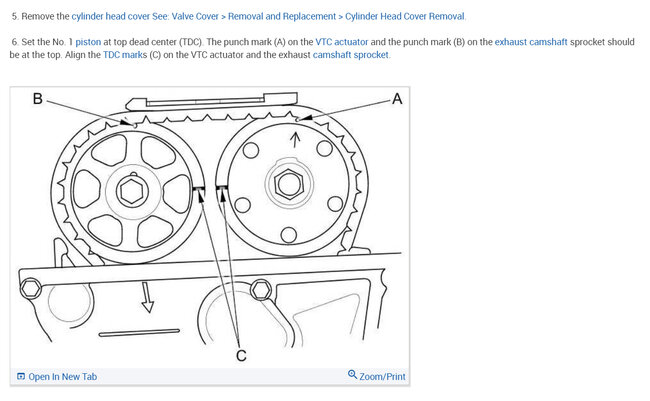 5. Remove the cylinder head cover See: Valve Cover > Removal and Replacement > Cylinder Head Cover Removal.

6. Set the No. 1 piston at top dead center (TDC). The punch mark (A) on the VTC actuator and the punch mark (B) on the exhaust camshaft sprocket should be at the top. Align the TDC marks (C) on the VTC actuator and the exhaust camshaft sprocket.

B

A

C

Open In New Tab

Zoom/Print