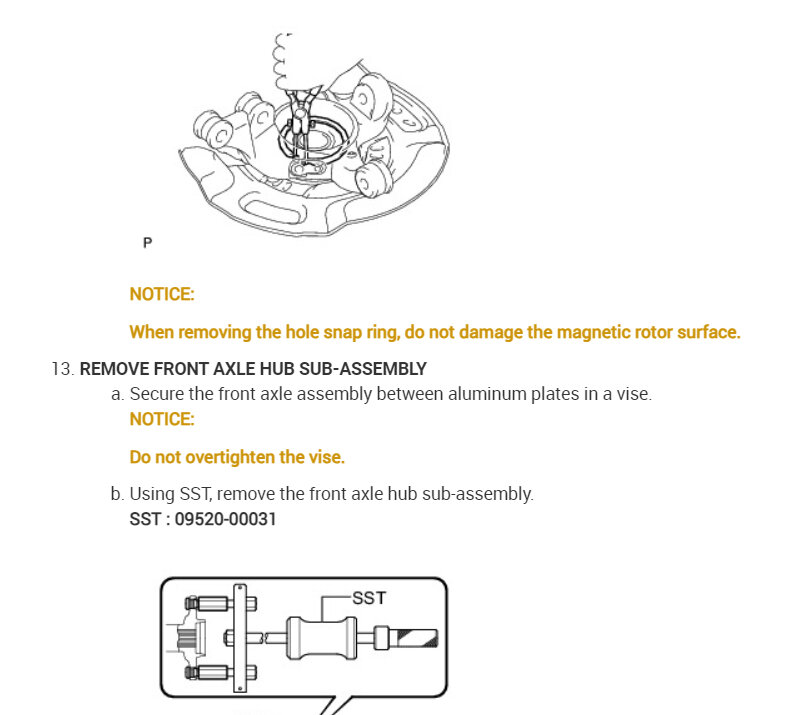 P

NOTICE:

When removing the hole snap ring, do not damage the magnetic rotor surface.

13. REMOVE FRONT AXLE HUB SUB-ASSEMBLY

a. Secure the front axle assembly between aluminum plates in a vise.

NOTICE:

Do not overtighten the vise.

b. Using SST, remove the front axle hub sub-assembly.

SST : 09520-00031

SST