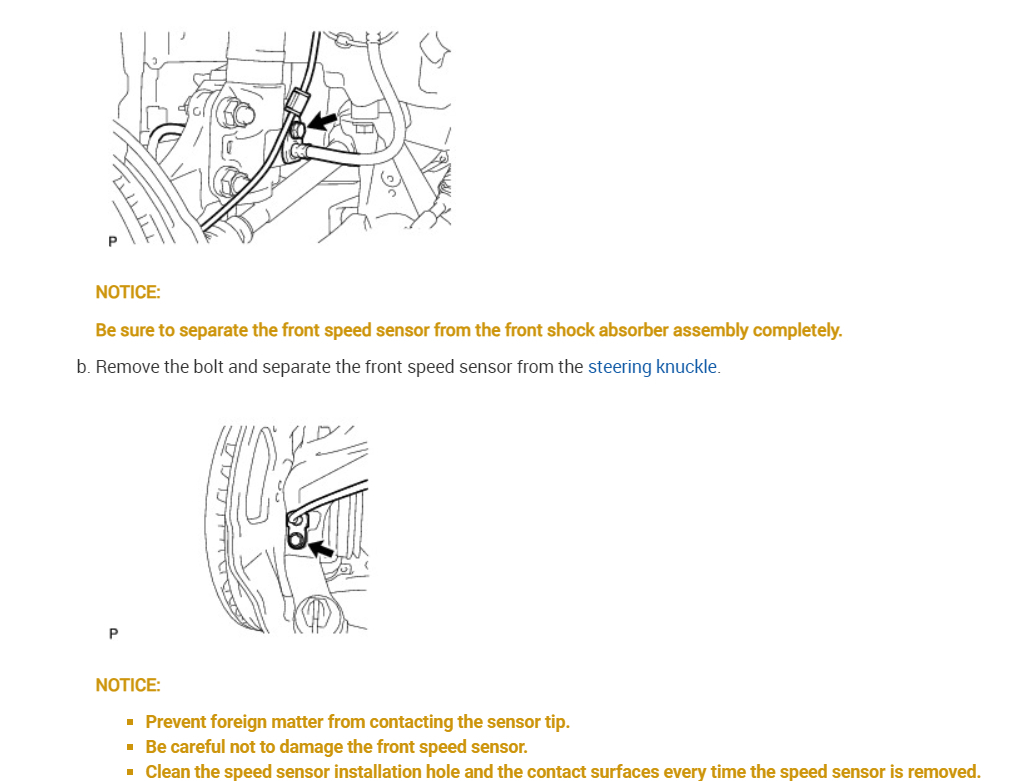 P

NOTICE:

Be sure to separate the front speed sensor from the front shock absorber assembly completely.

b. Remove the bolt and separate the front speed sensor from the steering knuckle.

P

NOTICE:

- Prevent foreign matter from contacting the sensor tip.
- Be careful not to damage the front speed sensor.
- Clean the speed sensor installation hole and the contact surfaces every time the speed sensor is removed.