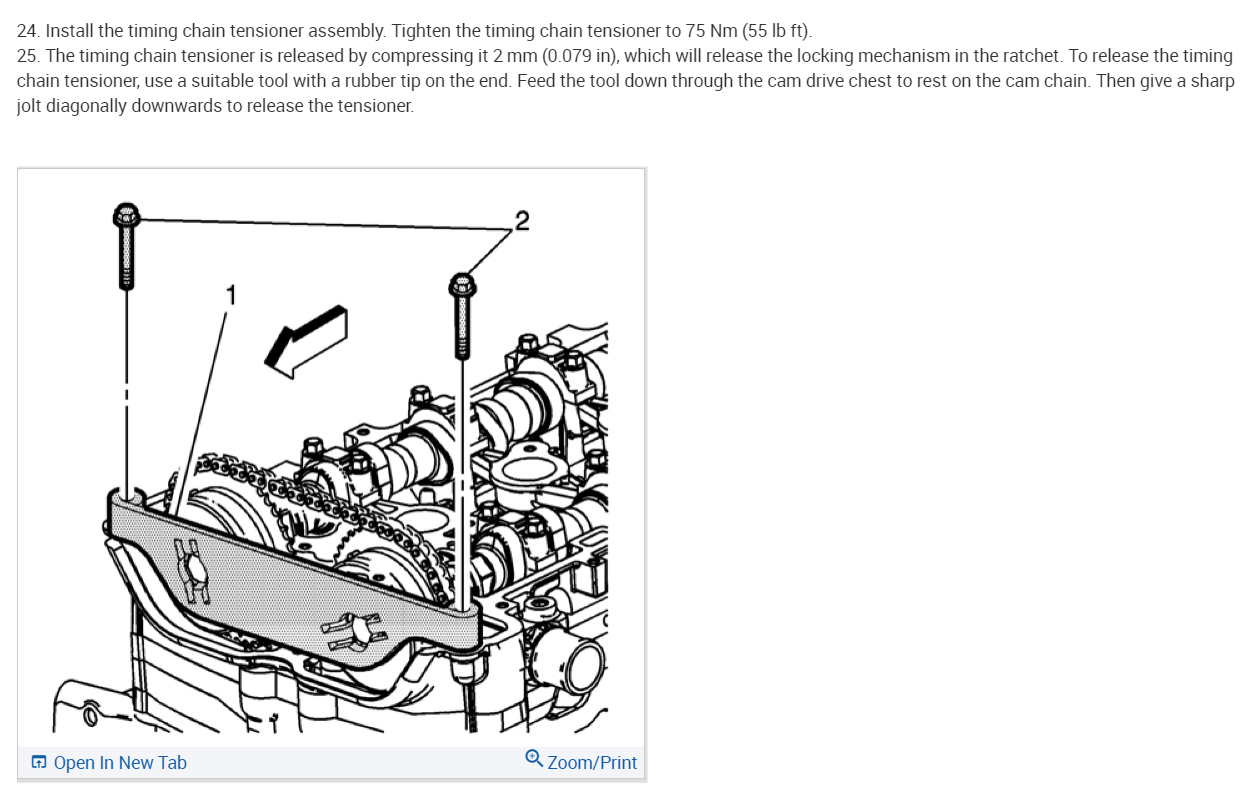 24. Install the timing chain tensioner assembly. Tighten the timing chain tensioner to 75 Nm (55 lb ft).
25. The timing chain tensioner is released by compressing it 2 mm (0.079 in), which will release the locking mechanism in the ratchet. To release the timing chain tensioner, use a suitable tool with a rubber tip on the end. Feed the tool down through the cam drive chest to rest on the cam chain. Then give a sharp jolt diagonally downwards to release the tensioner.

2

1

Open In New Tab

Zoom/Print