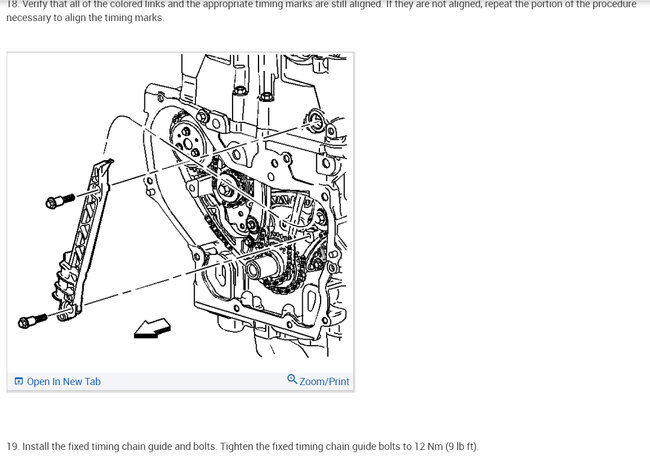 18. Verify that all of the colored links and the appropriate timing marks are still aligned. If they are not aligned, repeat the portion of the procedure necessary to align the timing marks.

Open In New Tab

Zoom/Print

19. Install the fixed timing chain guide and bolts. Tighten the fixed timing chain guide bolts to 12 Nm (9 lb ft).