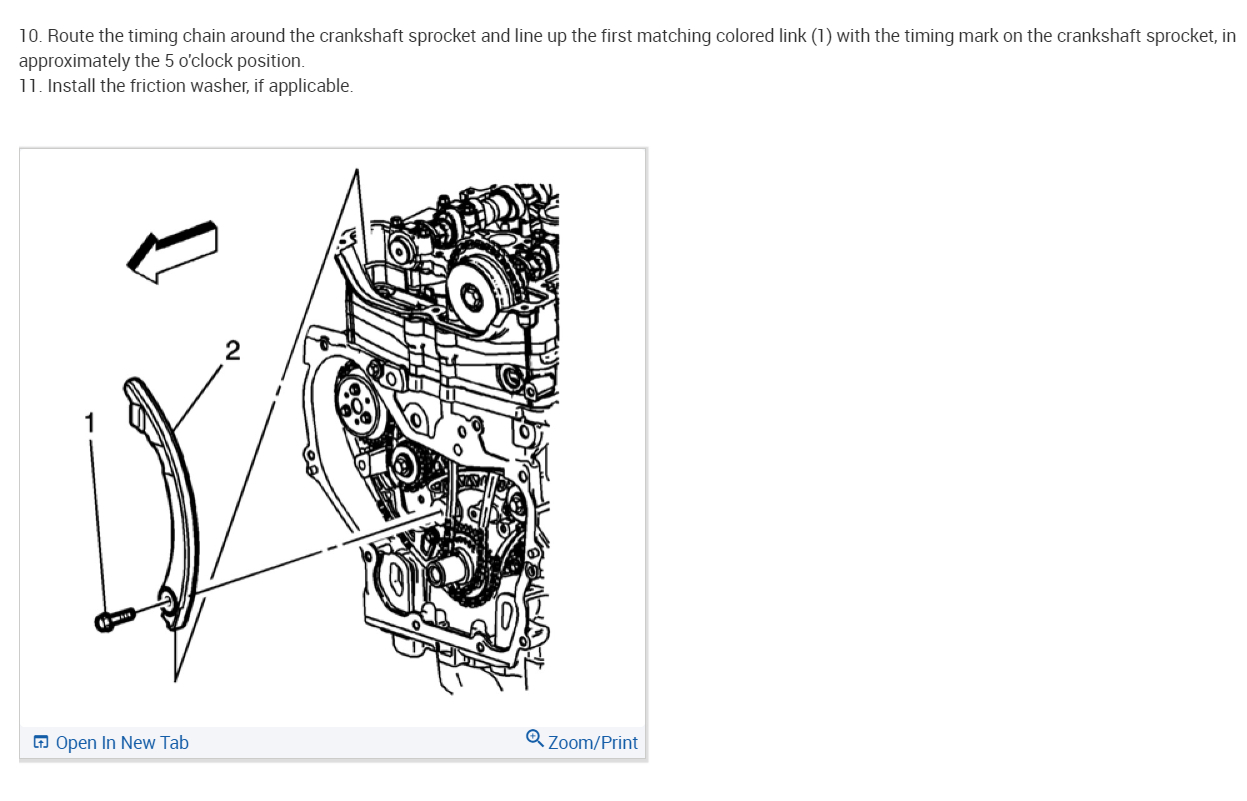 10. Route the timing chain around the crankshaft sprocket and line up the first matching colored link (1) with the timing mark on the crankshaft sprocket, in approximately the 5 o'clock position.
11. Install the friction washer, if applicable.

2
1

Open In New Tab
Zoom/Print